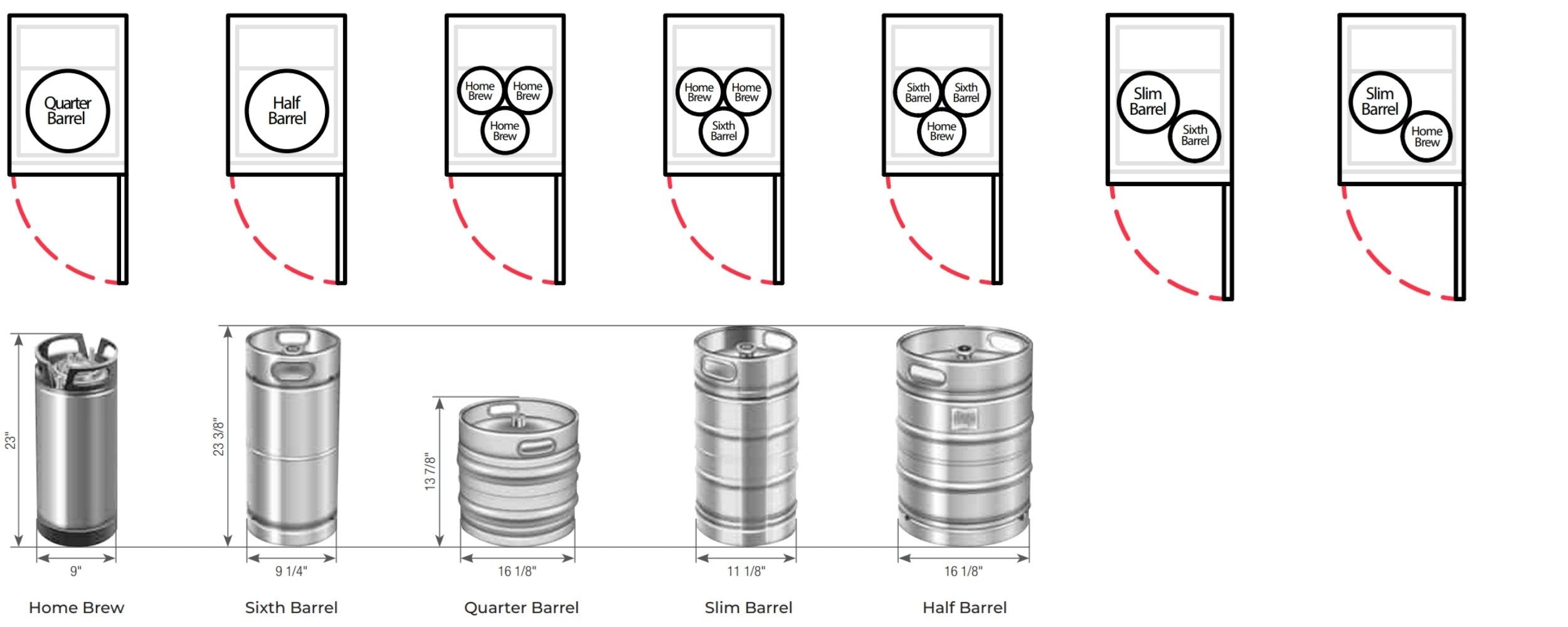 Quarter Barrel

Half Barrel

Home Brew
Home Brew
Home Brew

Home Brew
Home Brew
Sixth Barrel

Sixth Barrel
Sixth Barrel
Home Brew

Slim Barrel
Sixth Barrel

Slim Barrel
Home Brew

23"
9"
Home Brew

23 3/8"
9 1/4"
Sixth Barrel

13 7/8"
16 1/8"
Quarter Barrel

11 1/8"
Slim Barrel

16 1/8"
Half Barrel